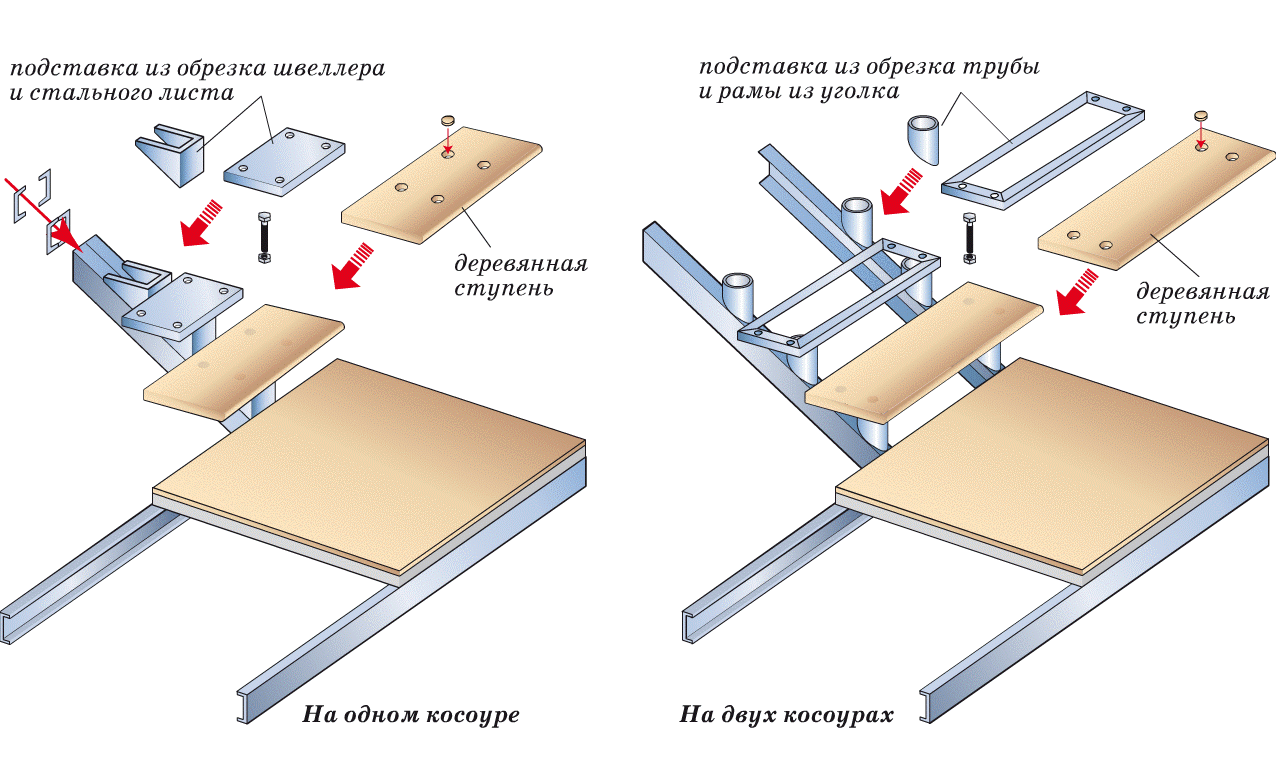 подставка из обрезка швеллера и стального листа

деревянная ступень

На одном косоуре

подставка из обрезка трубы и рамы из уголка

деревянная ступень

На двух косоурах