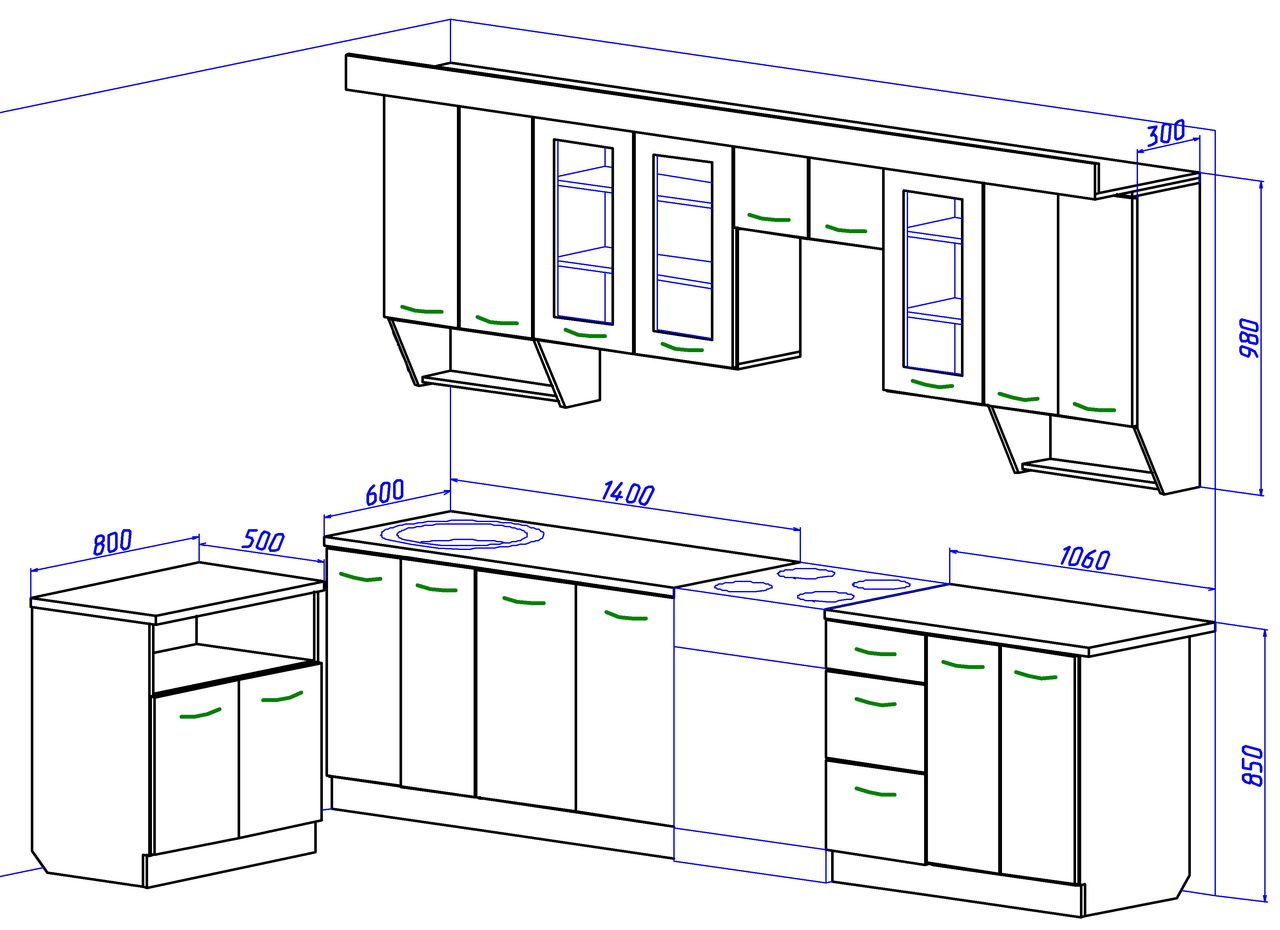 300
980
600
1400
800
500
1060
850