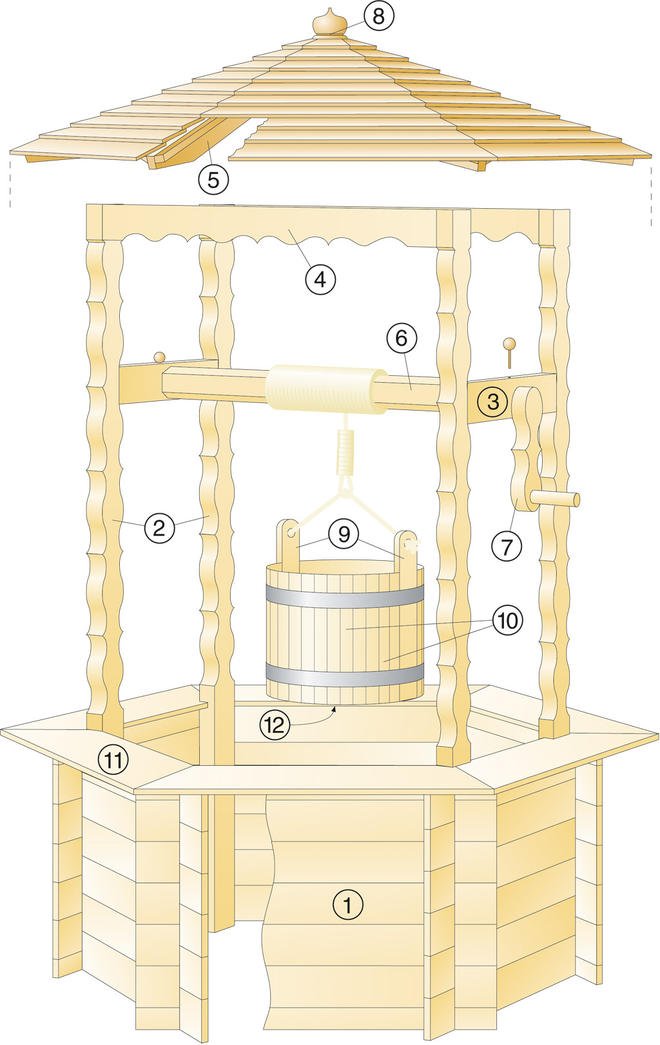 8
5
4
6
3
2
7
9
10
12
11
1