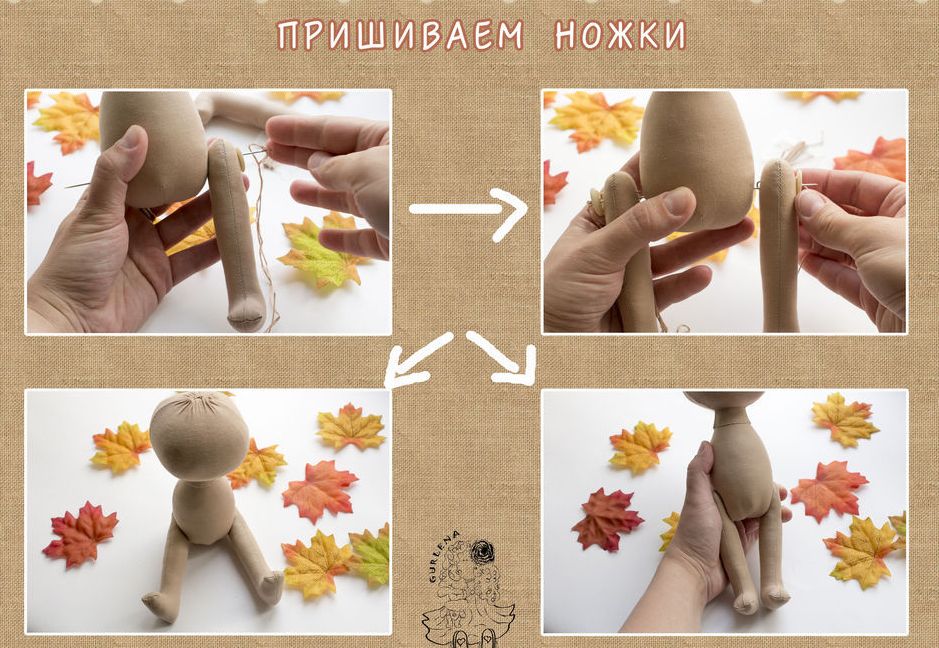 ПРИШИВАЕМ НОЖКИ

GURLENA